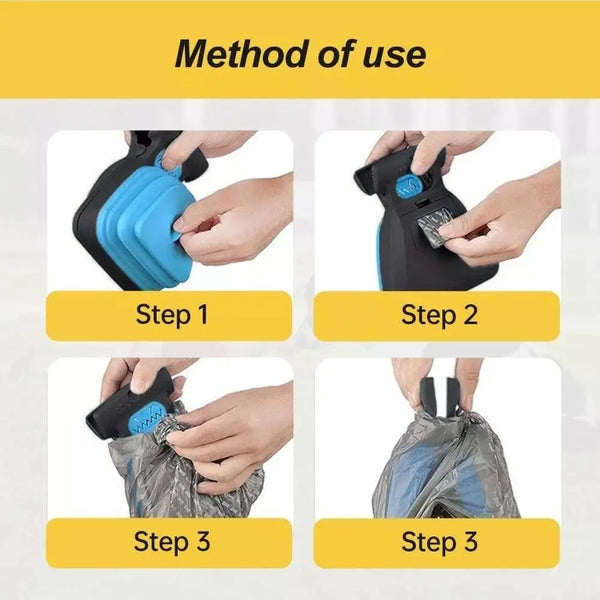 Method of use

Step 1

Step 2

Step 3

Step 3